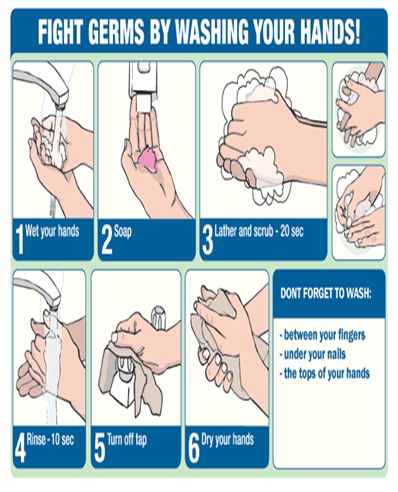 FIGHT GERMS BY WASHING YOUR HANDS!

1 Wet your hands

2 Soap

3 Lather and scrub - 20 sec

4 Rinse - 10 sec

5 Turn off tap

6 Dry your hands

DONT FORGET TO WASH:

- between your fingers
- under your nails
- the tops of your hands